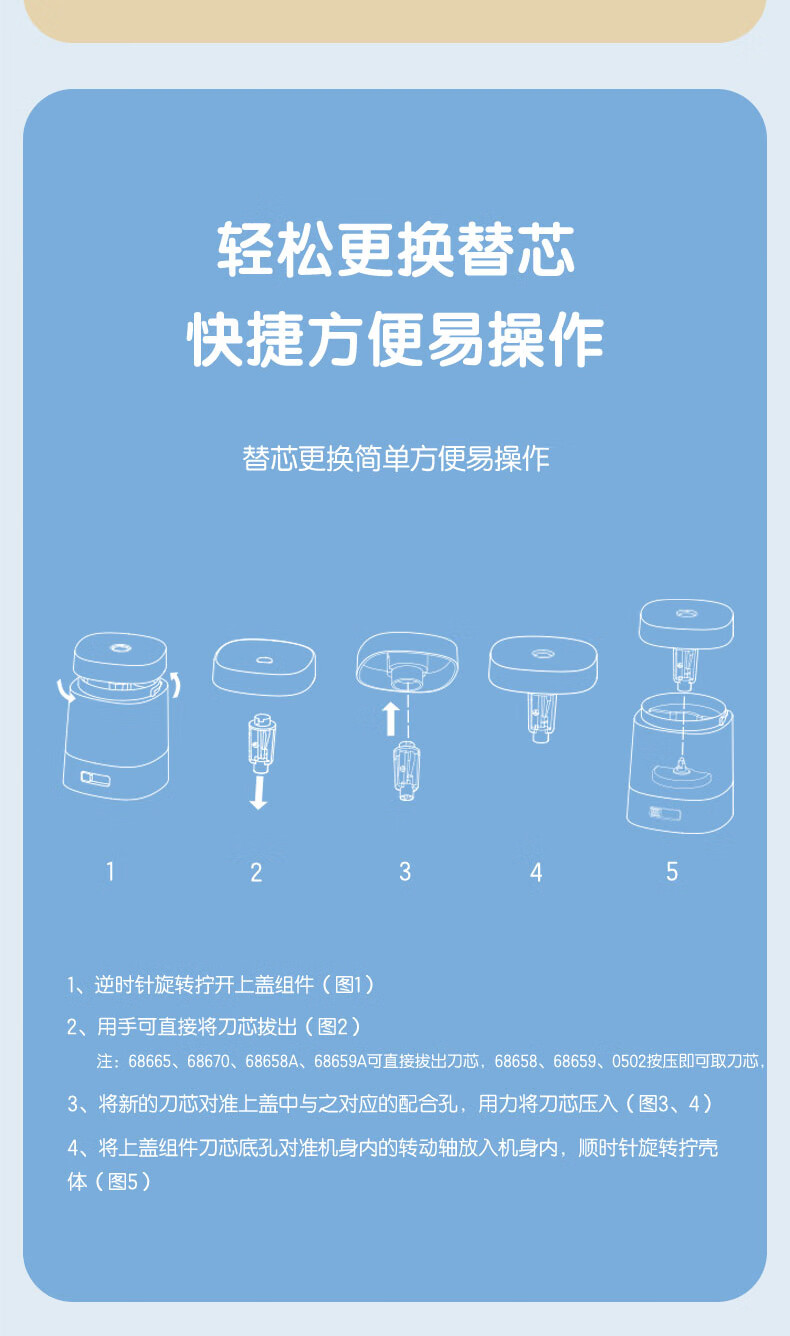 轻松更换替芯
快捷方便易操作

替芯更换简单方便易操作

1

2

3

4

5

1、逆时针旋转拧开上盖组件（图1）

2、用手可直接将刀芯拔出（图2）

注：68665、68670、68658A、68659A可直接拔出刀芯，68658、68659、0502按压即可取刀芯，

3、将新的刀芯对准上盖中与之对应的配合孔，用力将刀芯压入（图3、4）

4、将上盖组件刀芯底孔对准机身内的转动轴放入机身内，顺时针旋转拧壳体（图5）